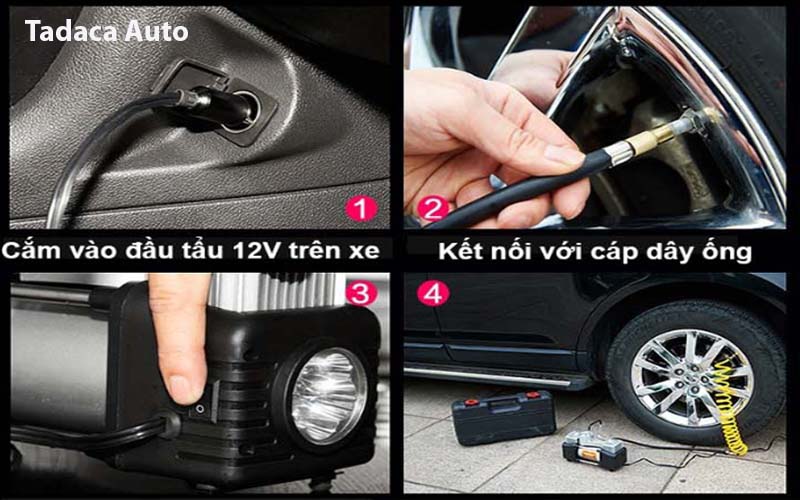 Tadaca Auto

1

2

Cắm vào đầu tẩu 12V trên xe

Kết nối với cáp dây ống

3

4